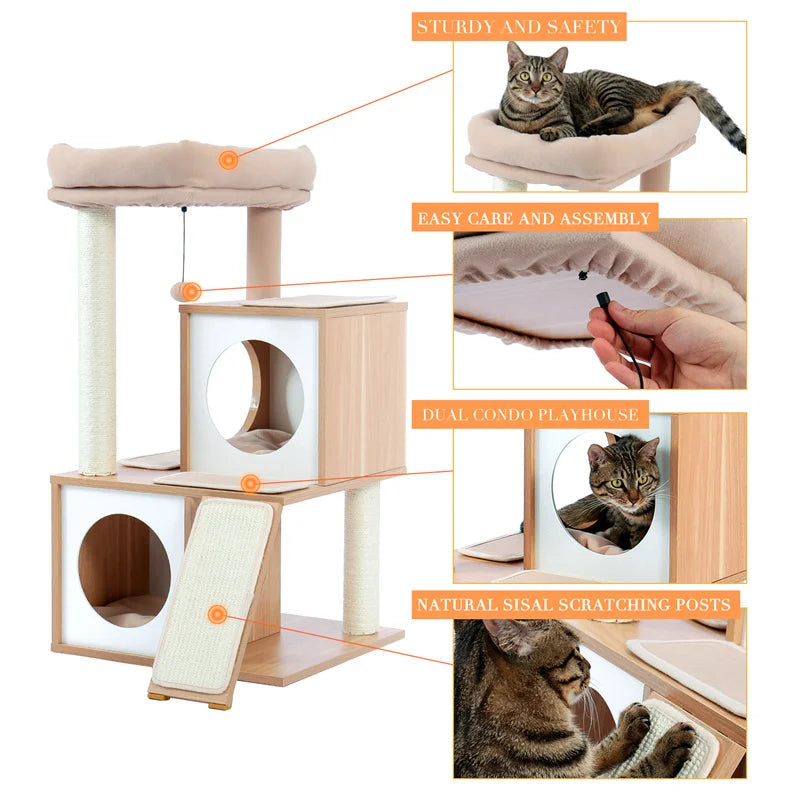 STURDY AND SAFETY

EASY CARE AND ASSEMBLY

DUAL CONDO PLAYHOUSE

NATURAL SISAL SCRATCHING POSTS