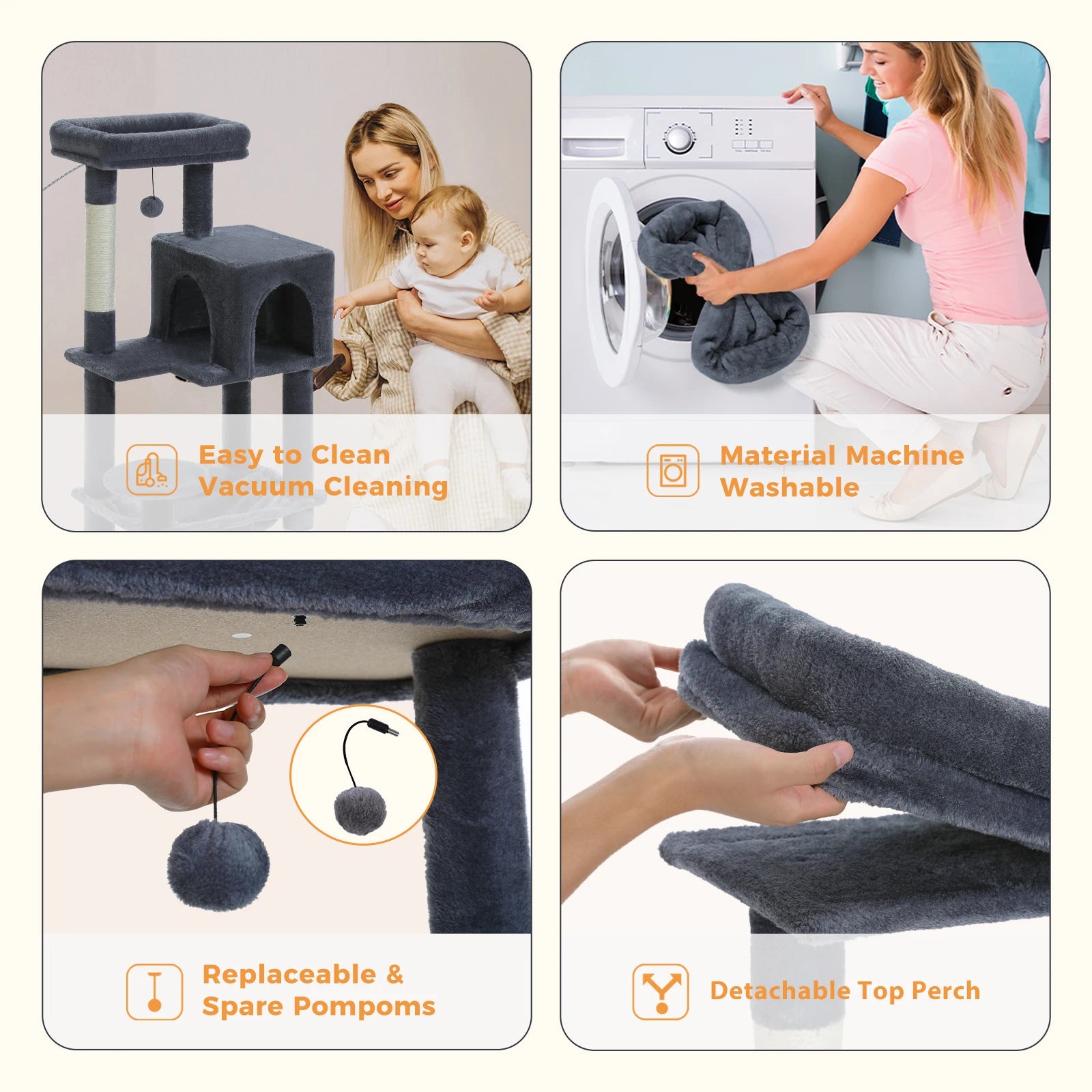 Easy to Clean
Vacuum Cleaning

Material Machine
Washable

Replaceable &
Spare Pompoms

Detachable Top Perch