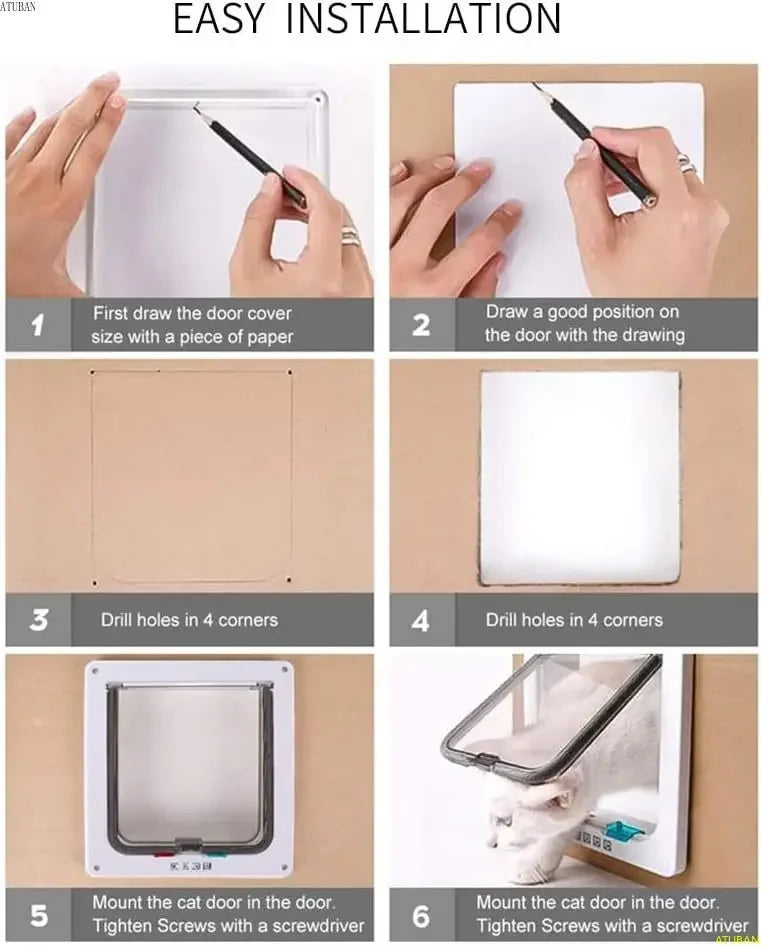 ATUBAN

EASY INSTALLATION

1 First draw the door cover size with a piece of paper

2 Draw a good position on the door with the drawing

3 Drill holes in 4 corners

4 Drill holes in 4 corners

5 Mount the cat door in the door. Tighten Screws with a screwdriver

6 Mount the cat door in the door. Tighten Screws with a screwdriver

ATUBAN