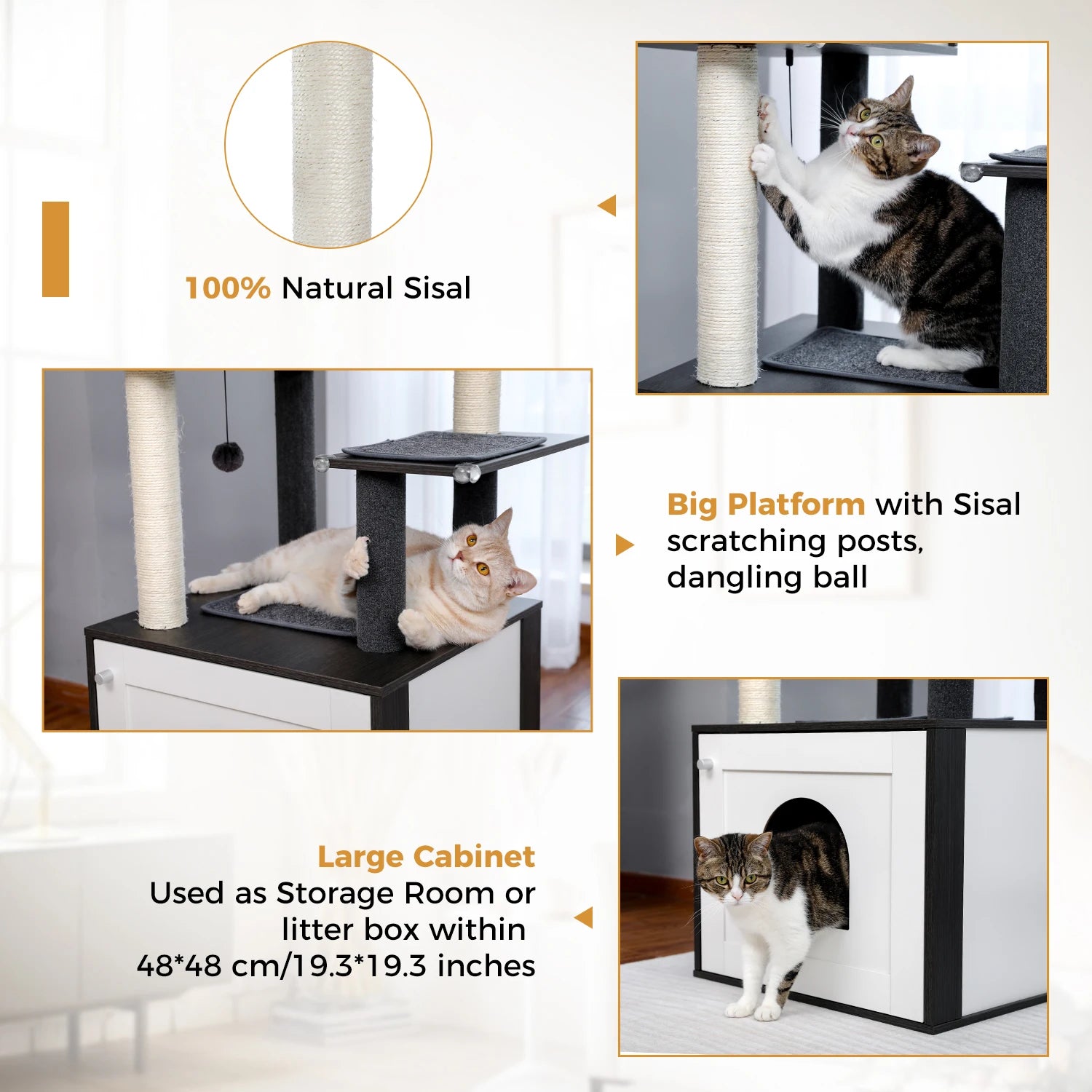 100% Natural Sisal

Big Platform with Sisal scratching posts, dangling ball

Large Cabinet
Used as Storage Room or litter box within
48*48 cm/19.3*19.3 inches