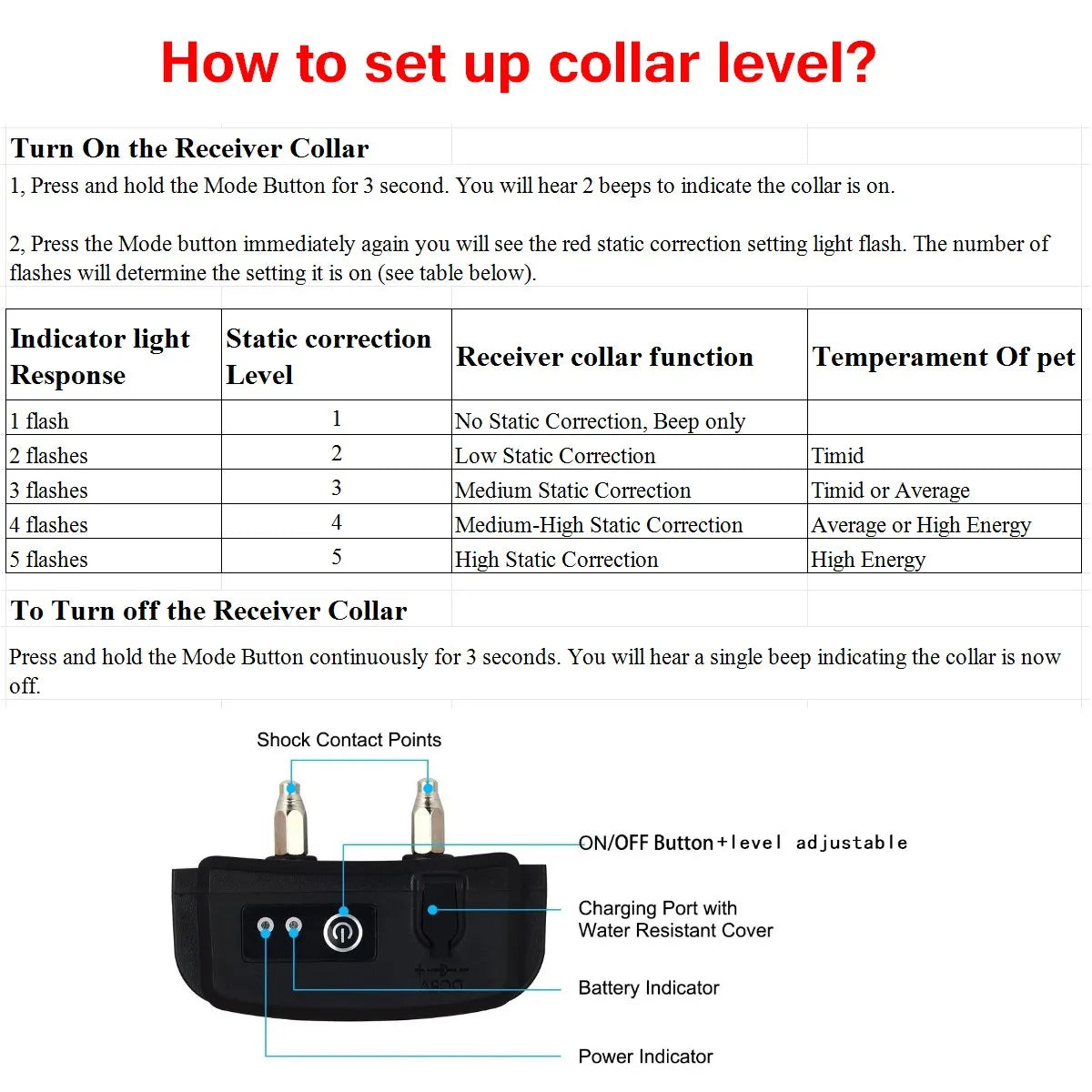 How to set up collar level?

Turn On the Receiver Collar

1, Press and hold the Mode Button for 3 second. You will hear 2 beeps to indicate the collar is on.

2, Press the Mode button immediately again you will see the red static correction setting light flash. The number of flashes will determine the setting it is on (see table below).

| Indicator light Response | Static correction Level | Receiver collar function | Temperament Of pet |
|---|---|---|---|
| 1 flash | 1 | No Static Correction, Beep only | |
| 2 flashes | 2 | Low Static Correction | Timid |
| 3 flashes | 3 | Medium Static Correction | Timid or Average |
| 4 flashes | 4 | Medium-High Static Correction | Average or High Energy |
| 5 flashes | 5 | High Static Correction | High Energy |

To Turn off the Receiver Collar

Press and hold the Mode Button continuously for 3 seconds. You will hear a single beep indicating the collar is now off.

Shock Contact Points

ON/OFF Button+level adjustable

Charging Port with Water Resistant Cover

Battery Indicator

Power Indicator

DC5V