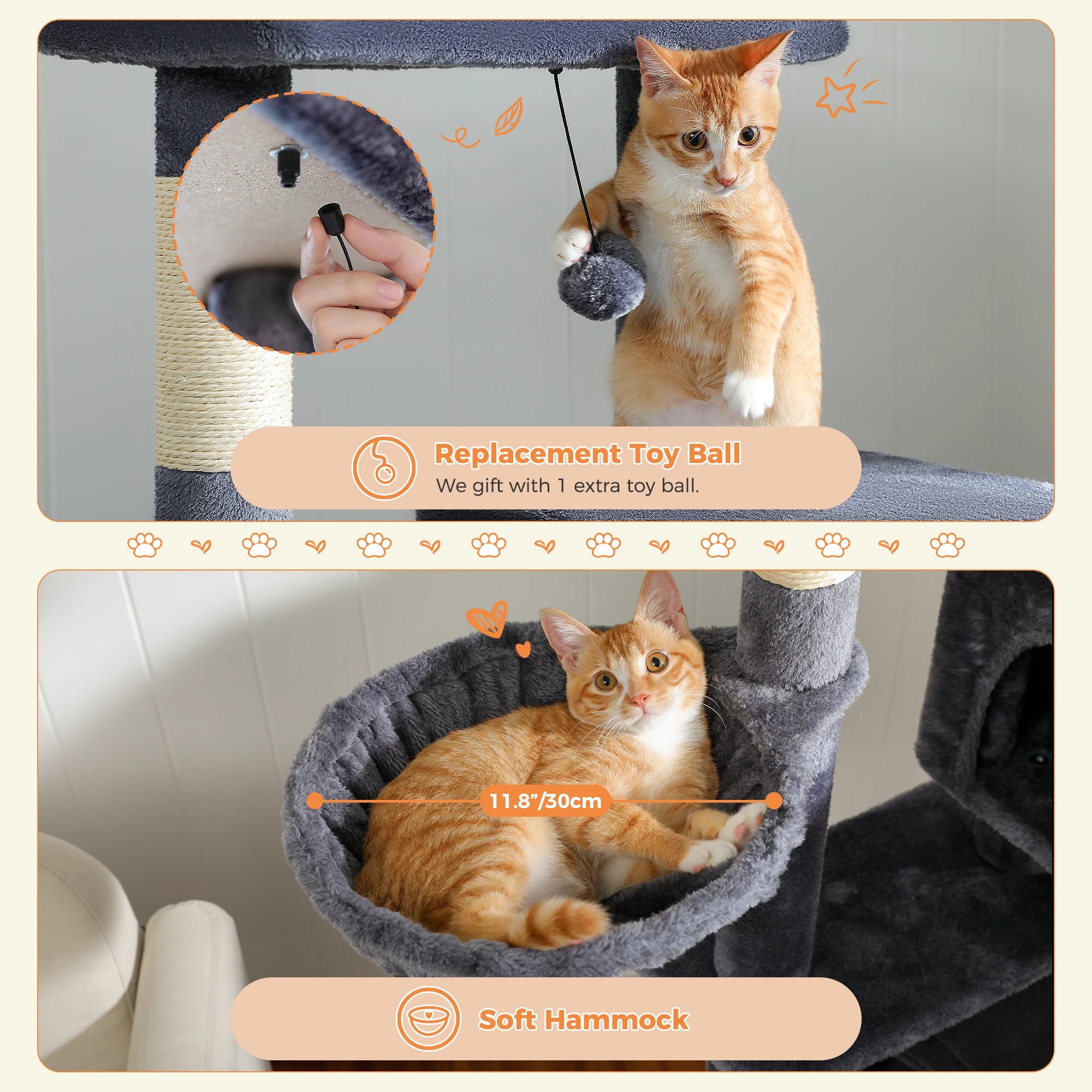 Replacement Toy Ball
We gift with 1 extra toy ball.

11.8"/30cm

Soft Hammock