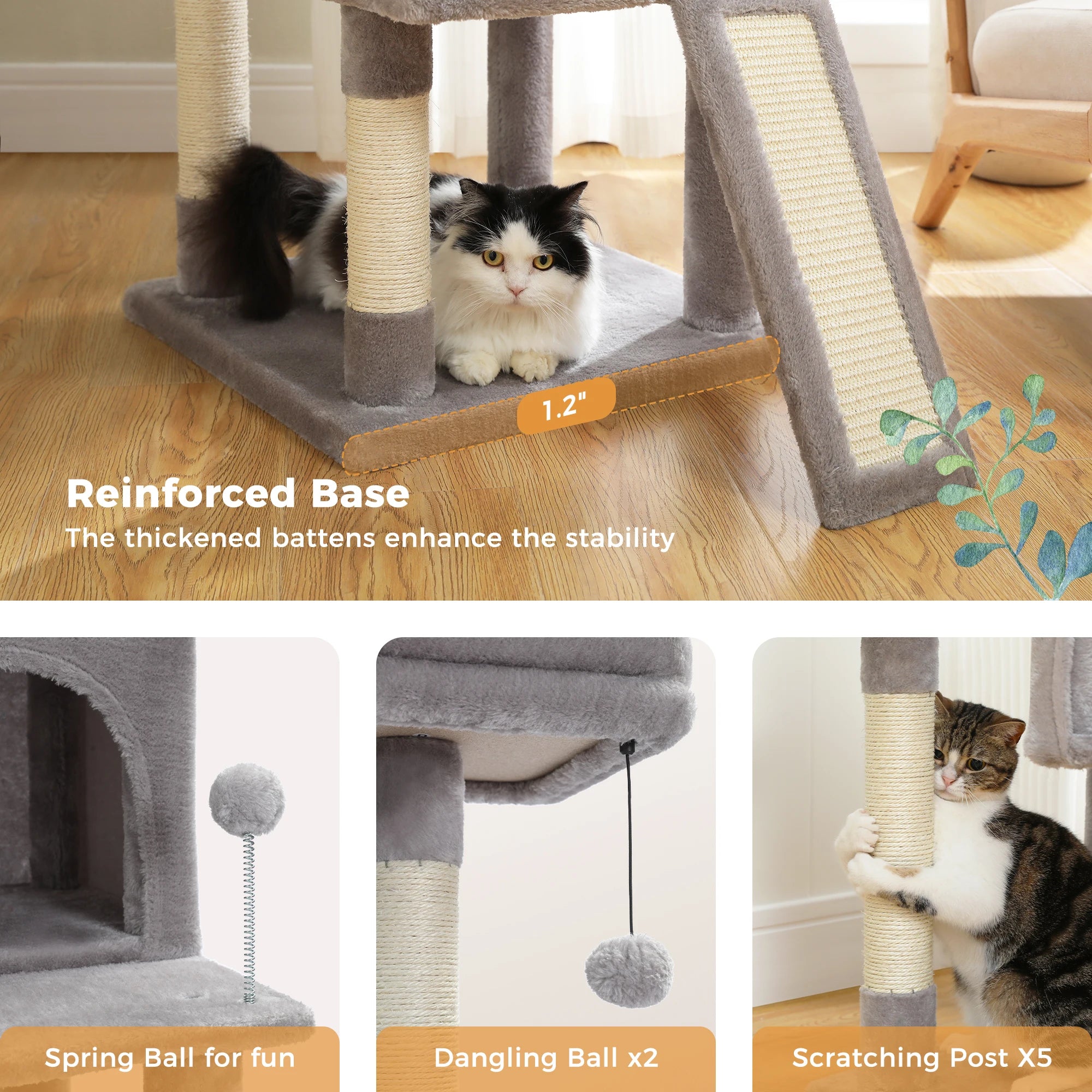 1.2"

Reinforced Base
The thickened battens enhance the stability

Spring Ball for fun

Dangling Ball x2

Scratching Post X5