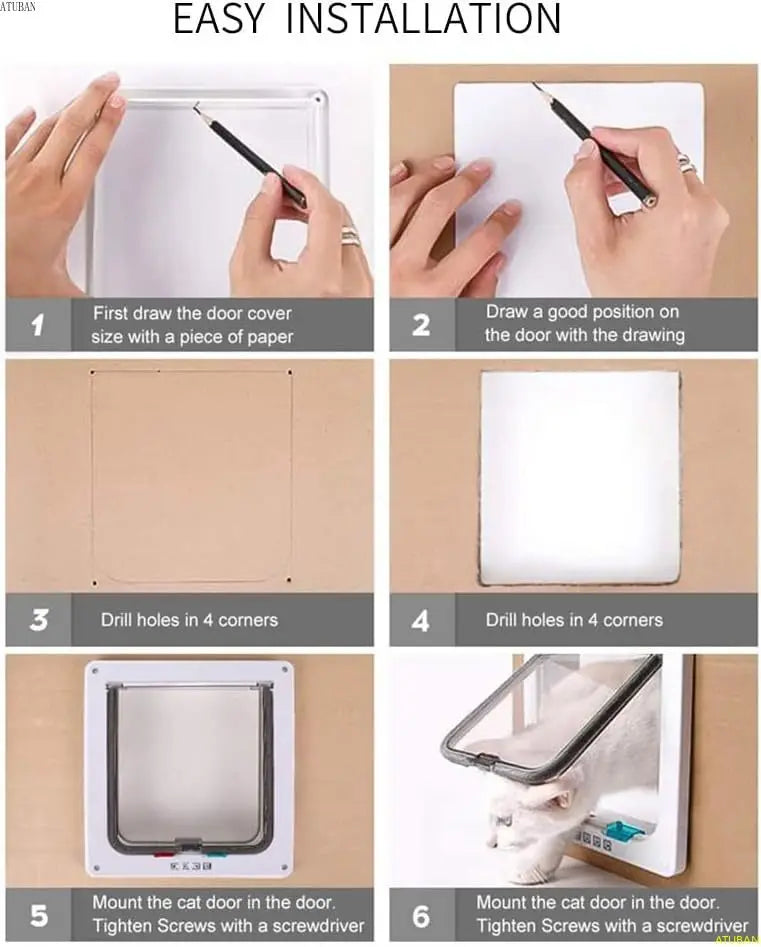 ATUBAN

EASY INSTALLATION

1 First draw the door cover size with a piece of paper

2 Draw a good position on the door with the drawing

3 Drill holes in 4 corners

4 Drill holes in 4 corners

5 Mount the cat door in the door. Tighten Screws with a screwdriver

6 Mount the cat door in the door. Tighten Screws with a screwdriver

ATUBAN