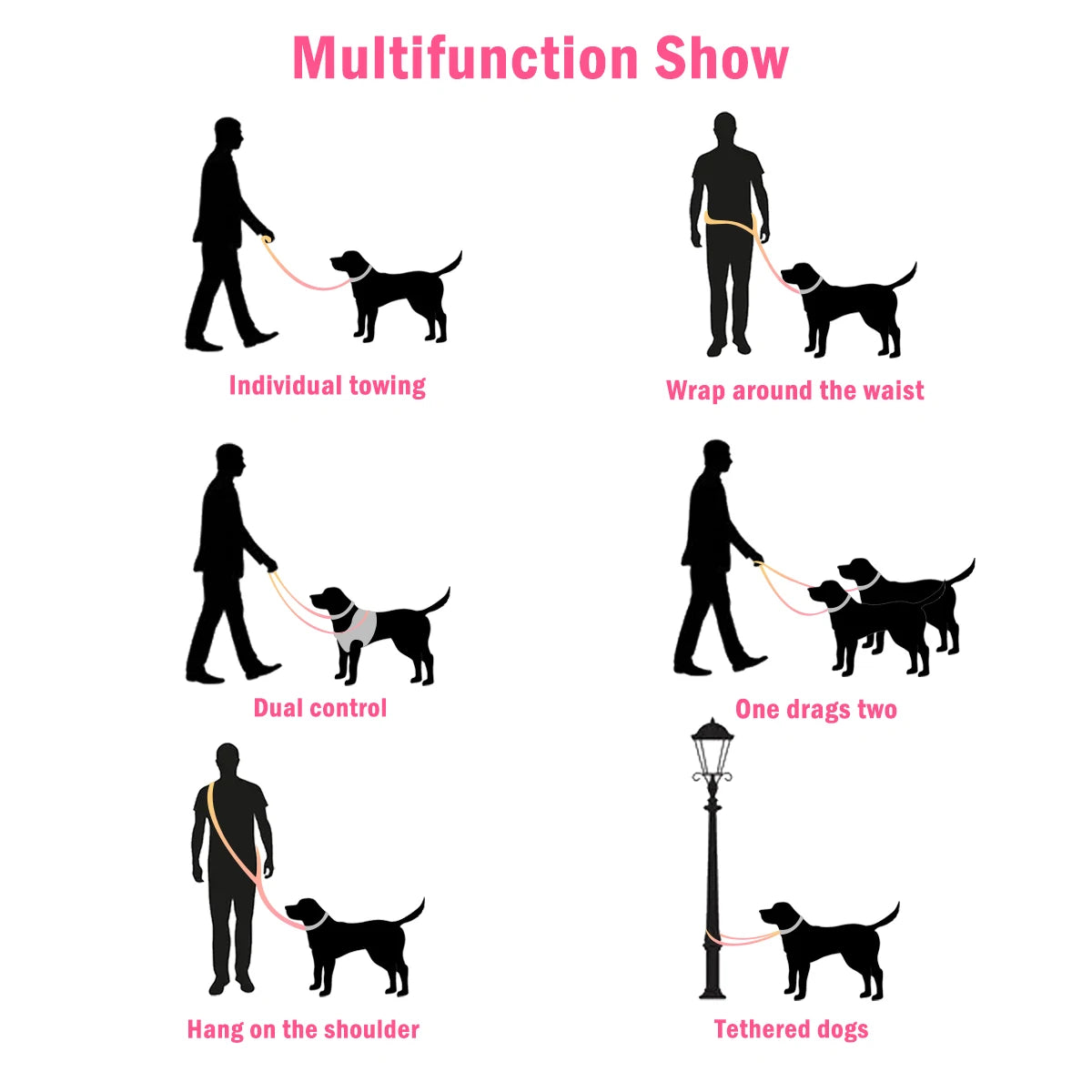 Multifunction Show

Individual towing

Wrap around the waist

Dual control

One drags two

Hang on the shoulder

Tethered dogs