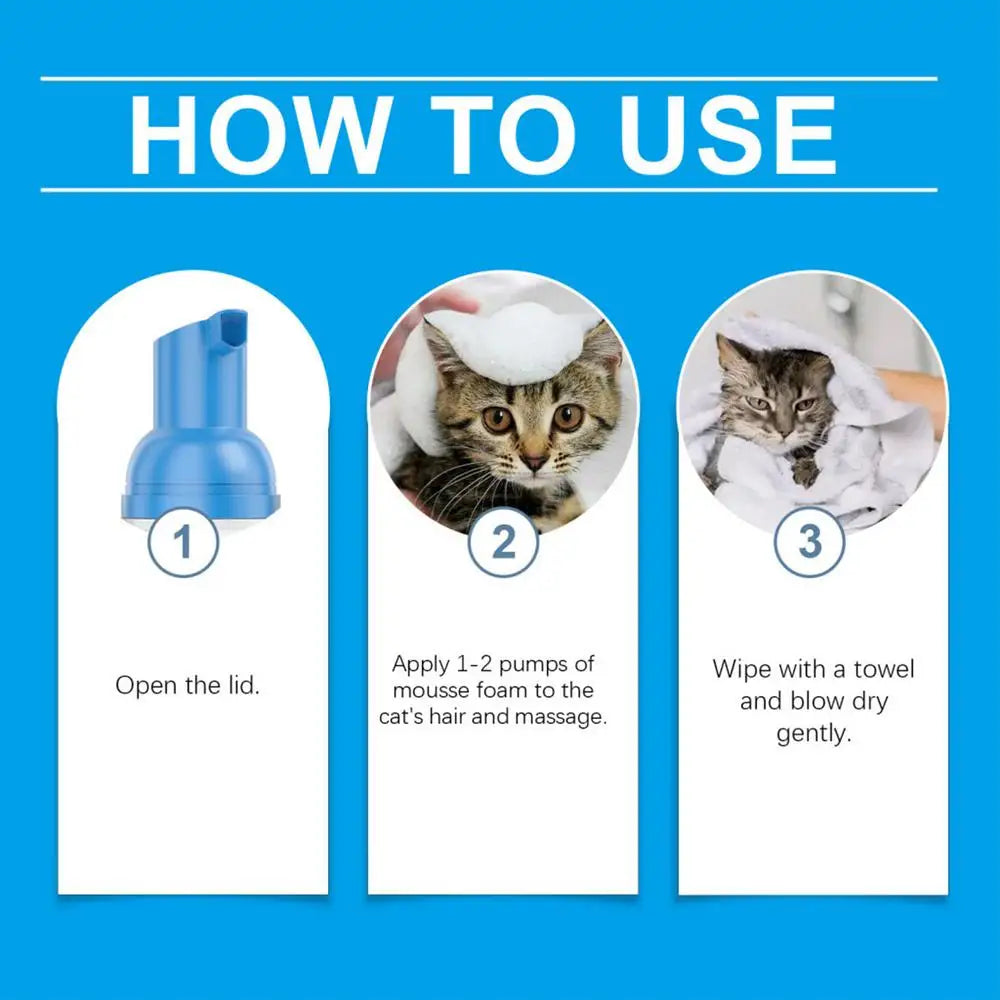 HOW TO USE

1

Open the lid.

2

Apply 1-2 pumps of mousse foam to the cat's hair and massage.

3

Wipe with a towel and blow dry gently.