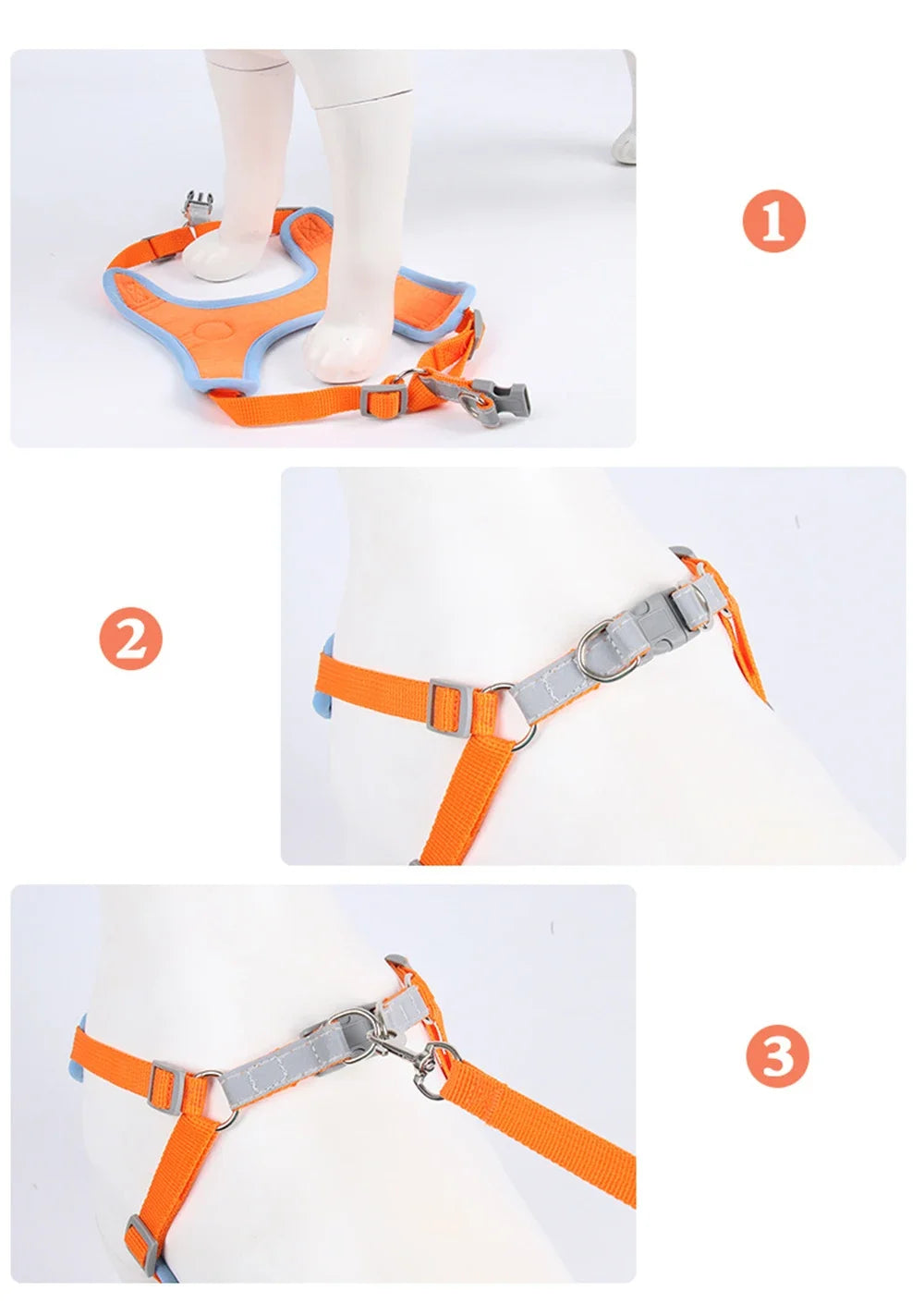 1

2

3