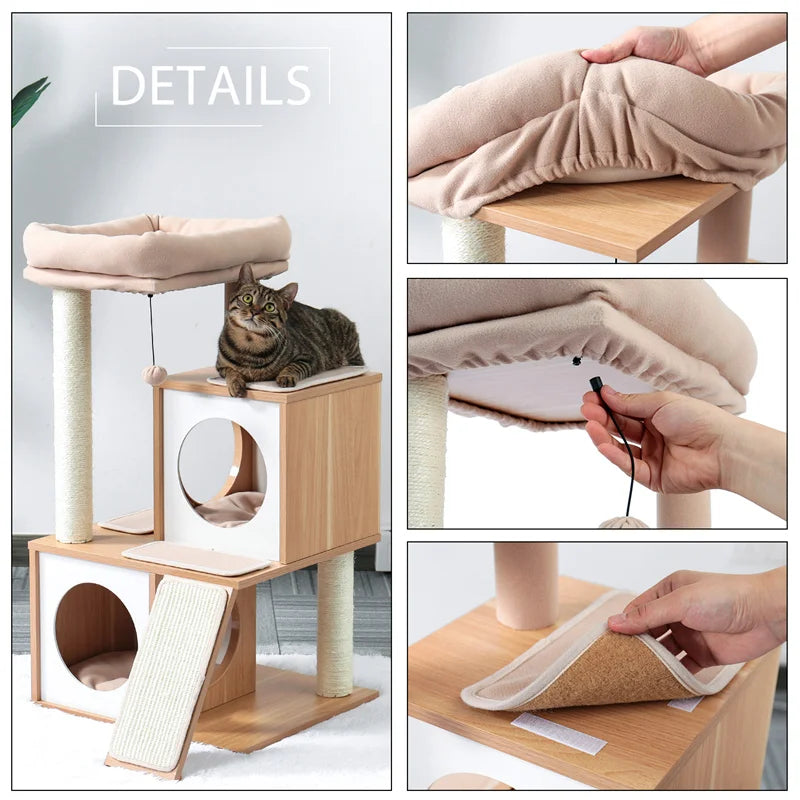 DETAILS