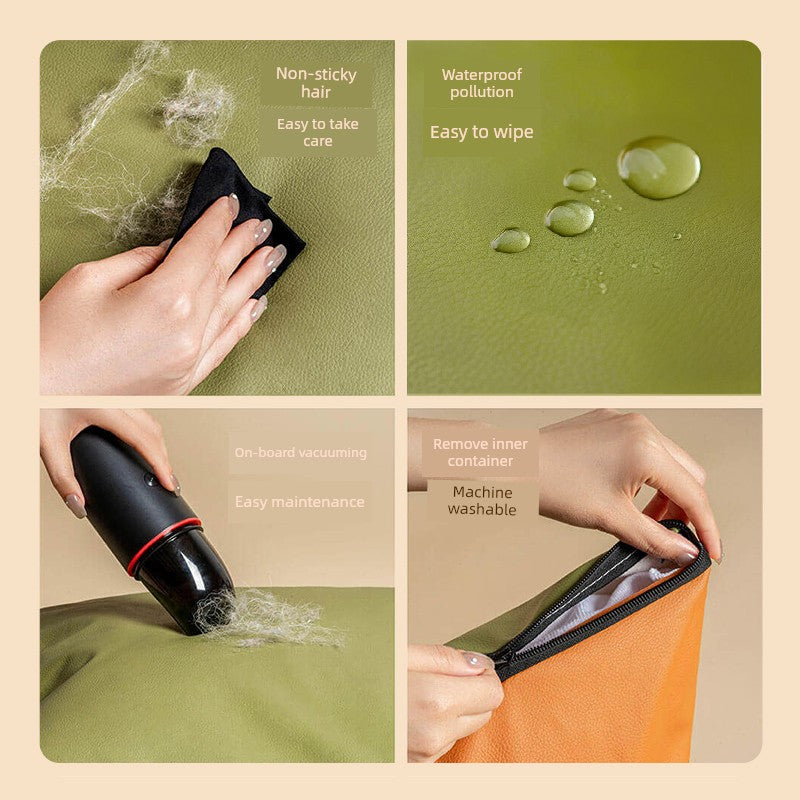 Non-sticky hair

Easy to take care

Waterproof pollution

Easy to wipe

On-board vacuuming

Easy maintenance

Remove inner container

Machine washable