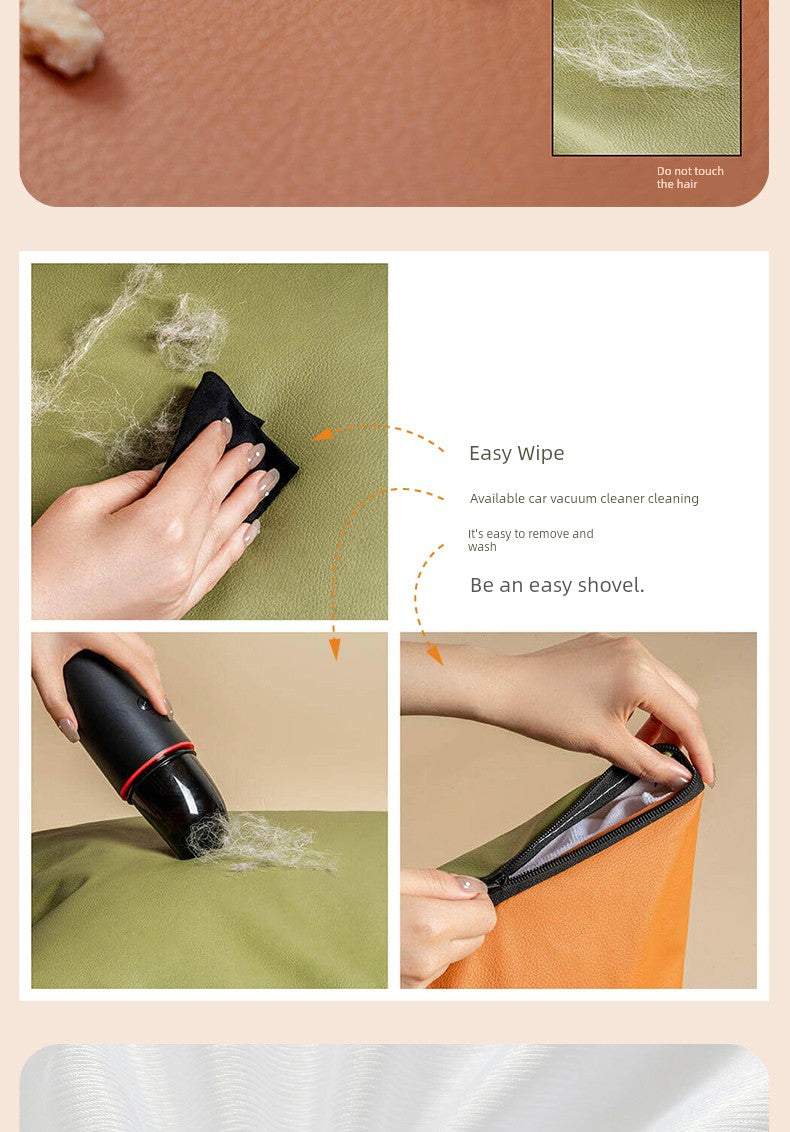 Do not touch the hair

Easy Wipe

Available car vacuum cleaner cleaning

It's easy to remove and wash

Be an easy shovel.