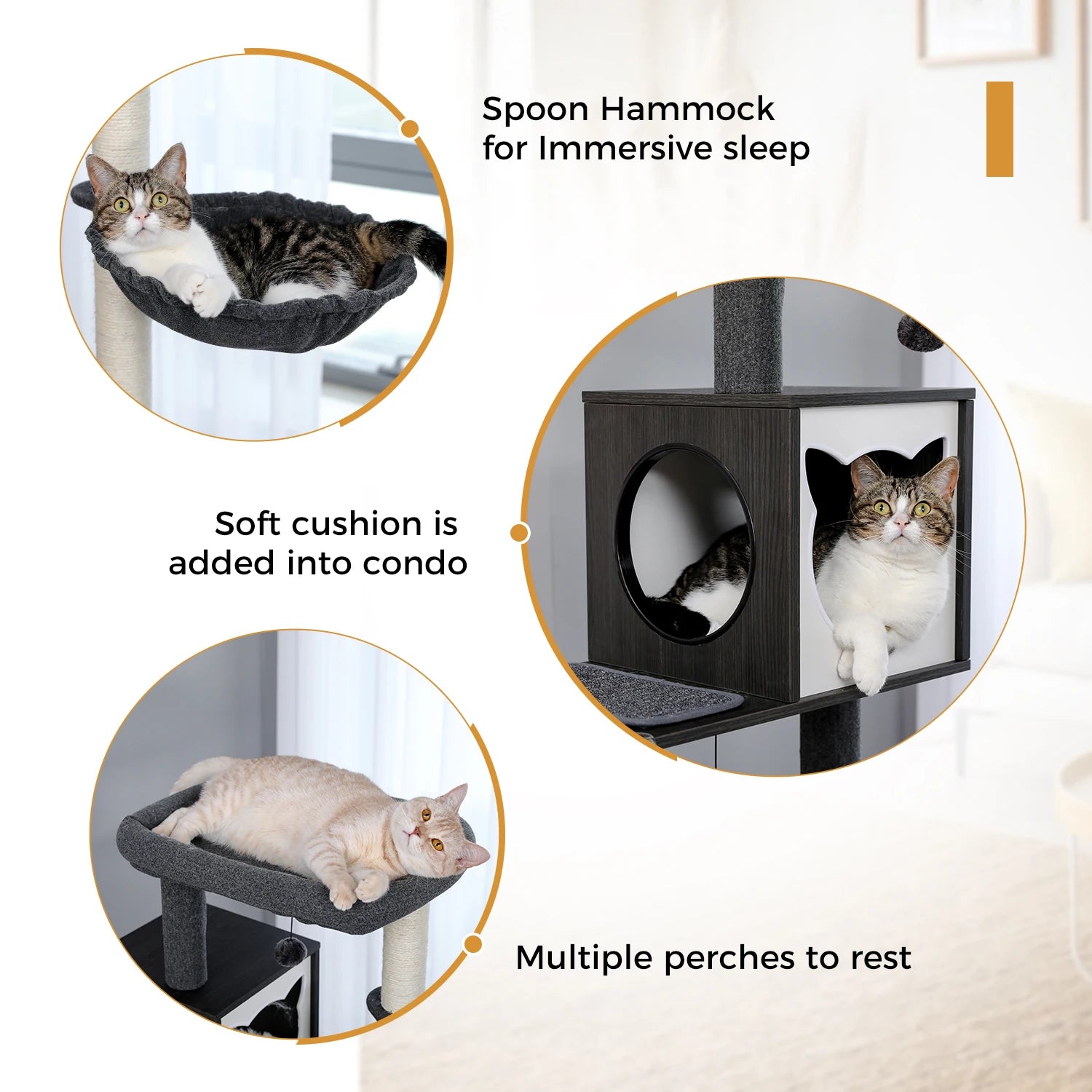 Spoon Hammock
for Immersive sleep

Soft cushion is
added into condo

Multiple perches to rest