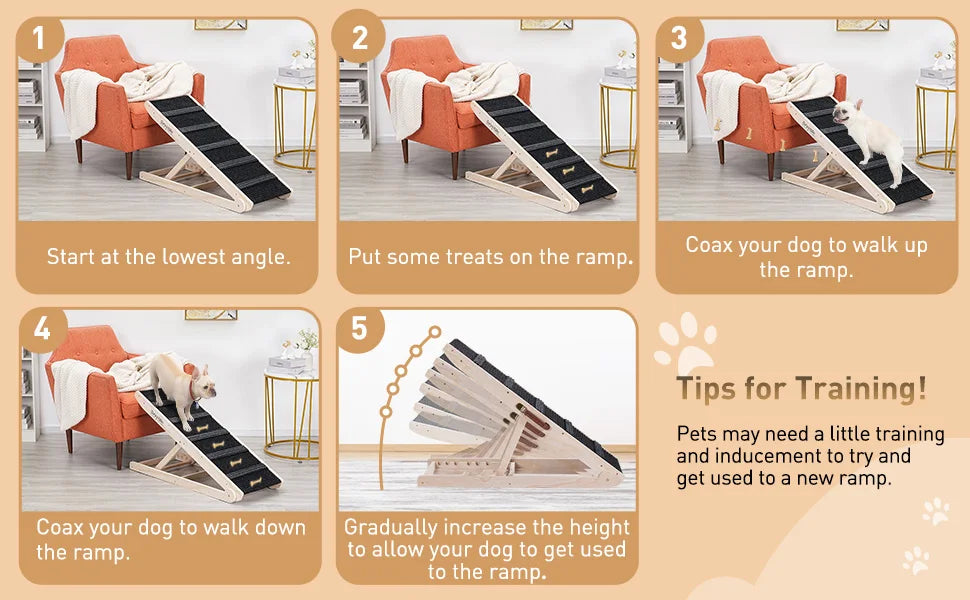 1

Start at the lowest angle.

2

Put some treats on the ramp.

3

Coax your dog to walk up the ramp.

4

Coax your dog to walk down the ramp.

5

Gradually increase the height to allow your dog to get used to the ramp.

Tips for Training!

Pets may need a little training and inducement to try and get used to a new ramp.